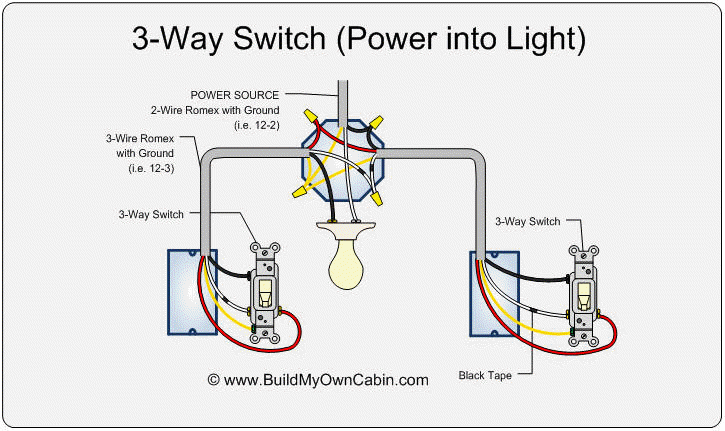 3-Way Switch (Power into Light)

POWER SOURCE
2-Wire Romex with Ground
(i.e. 12-2)

3-Wire Romex
with Ground
(i.e. 12-3)

3-Way Switch

3-Way Switch

Black Tape

© www.BuildMyOwnCabin.com