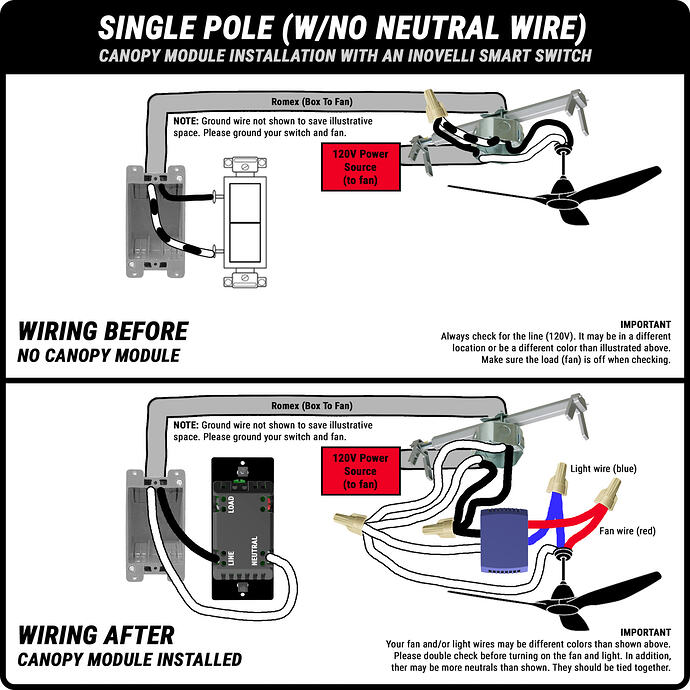 SINGLE POLE (W/NO NEUTRAL WIRE)
CANOPY MODULE INSTALLATION WITH AN INOVELLI SMART SWITCH

Romex (Box To Fan)

NOTE: Ground wire not shown to save illustrative space. Please ground your switch and fan.

120V Power Source (to fan)

WIRING BEFORE
NO CANOPY MODULE

IMPORTANT
Always check for the line (120V). It may be in a different location or be a different color than illustrated above. Make sure the load (fan) is off when checking.

Romex (Box To Fan)

NOTE: Ground wire not shown to save illustrative space. Please ground your switch and fan.

120V Power Source (to fan)

LOAD
LINE
NEUTRAL

Light wire (blue)

Fan wire (red)

WIRING AFTER
CANOPY MODULE INSTALLED

IMPORTANT
Your fan and/or light wires may be different colors than shown above. Please double check before turning on the fan and light. In addition, ther may be more neutrals than shown. They should be tied together.