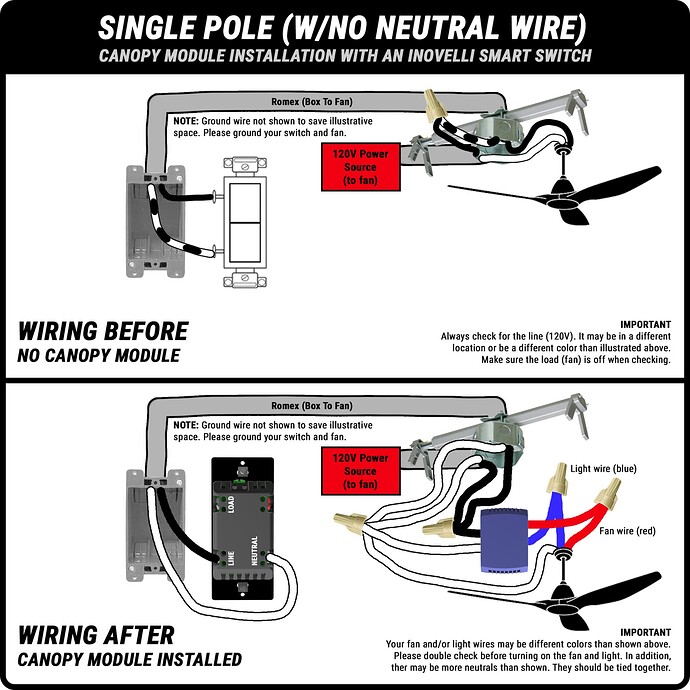 SINGLE POLE (W/NO NEUTRAL WIRE)
CANOPY MODULE INSTALLATION WITH AN INOVELLI SMART SWITCH

Romex (Box To Fan)

NOTE: Ground wire not shown to save illustrative space. Please ground your switch and fan.

120V Power Source (to fan)

WIRING BEFORE
NO CANOPY MODULE

IMPORTANT
Always check for the line (120V). It may be in a different location or be a different color than illustrated above. Make sure the load (fan) is off when checking.

Romex (Box To Fan)

NOTE: Ground wire not shown to save illustrative space. Please ground your switch and fan.

120V Power Source (to fan)

LOAD
LINE
NEUTRAL

Light wire (blue)

Fan wire (red)

WIRING AFTER
CANOPY MODULE INSTALLED

IMPORTANT
Your fan and/or light wires may be different colors than shown above. Please double check before turning on the fan and light. In addition, ther may be more neutrals than shown. They should be tied together.