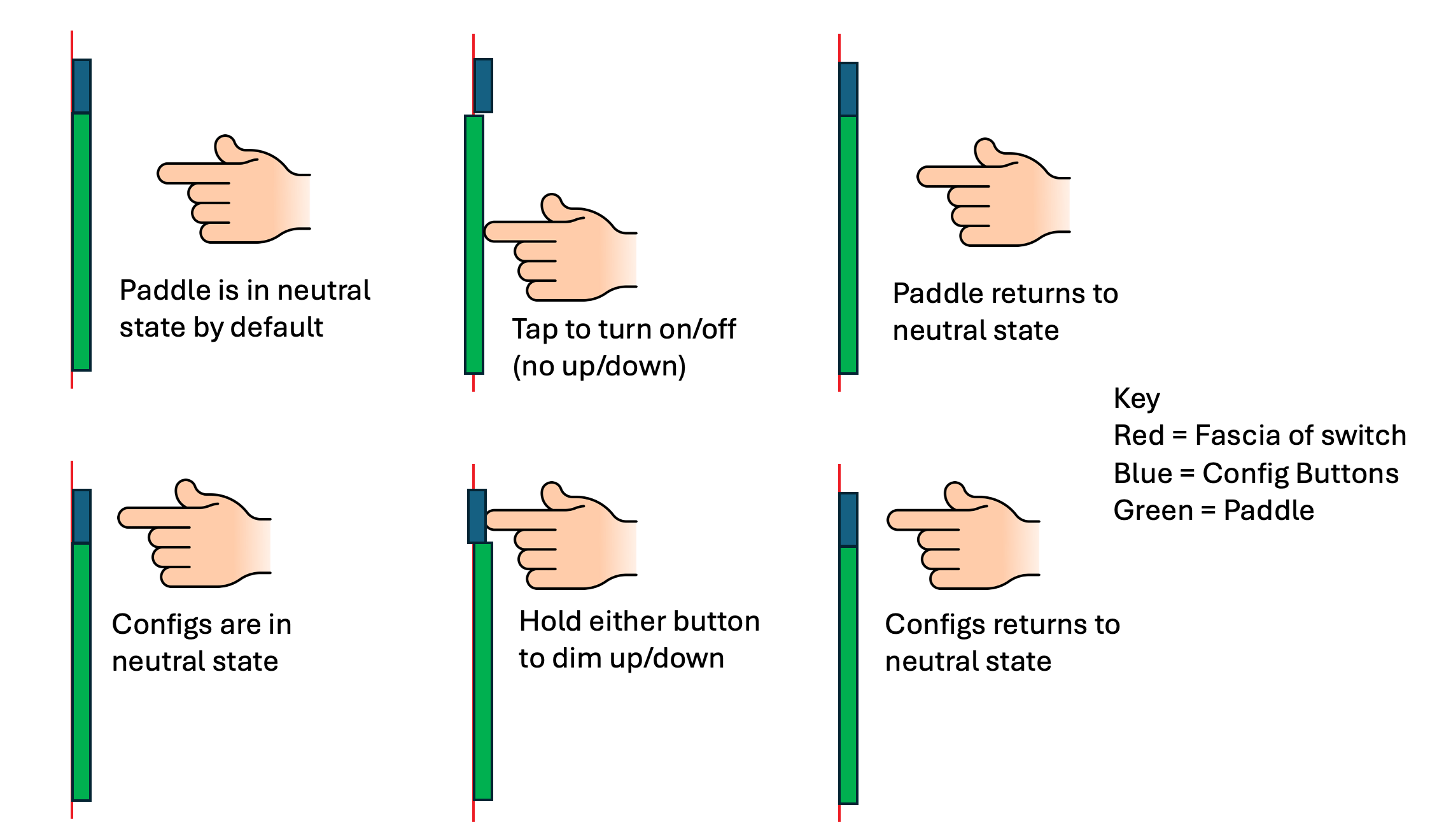 Paddle is in neutral state by default

Tap to turn on/off (no up/down)

Paddle returns to neutral state

Key
Red = Fascia of switch
Blue = Config Buttons
Green = Paddle

Configs are in neutral state

Hold either button to dim up/down

Configs returns to neutral state