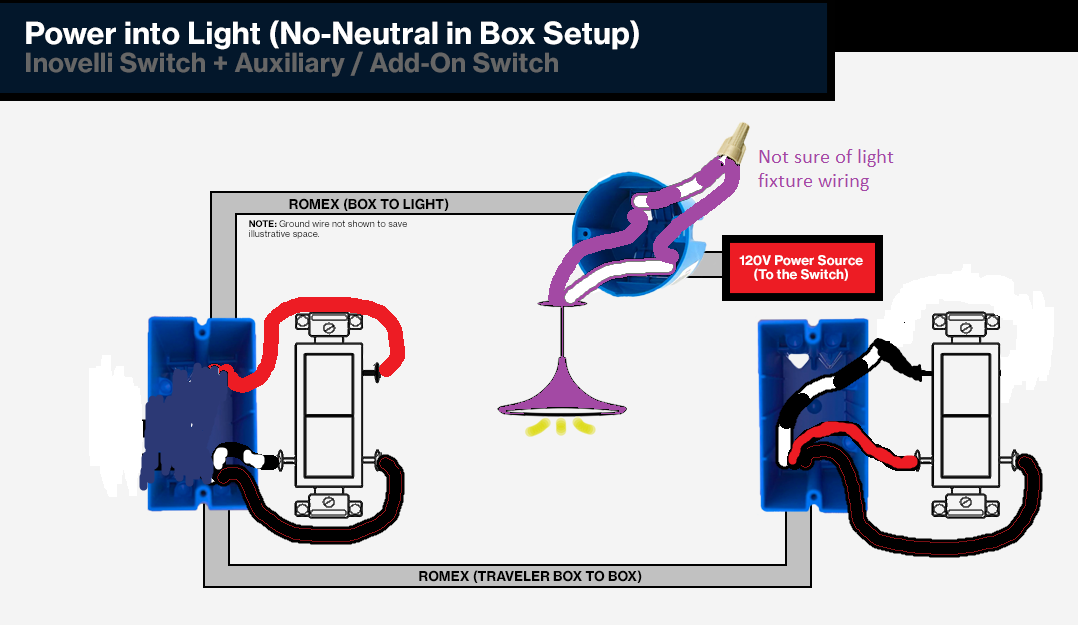 Power into Light (No-Neutral in Box Setup)
Inovelli Switch + Auxiliary / Add-On Switch

Not sure of light fixture wiring

ROMEX (BOX TO LIGHT)

NOTE: Ground wire not shown to save illustrative space.

120V Power Source (To the Switch)

ROMEX (TRAVELER BOX TO BOX)