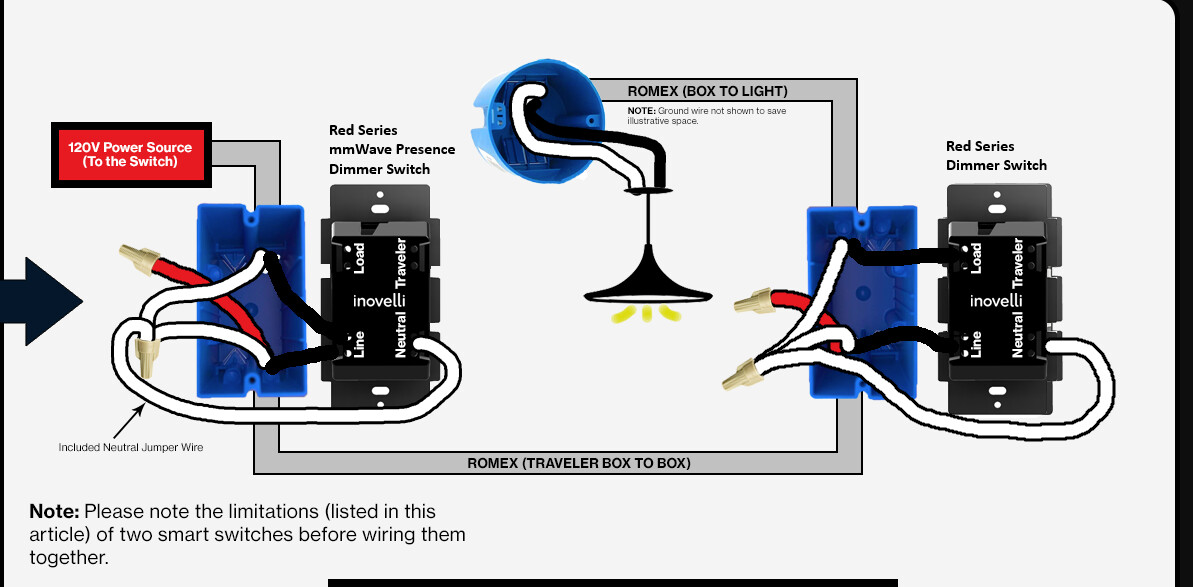 120V Power Source (To the Switch)

Red Series mmWave Presence Dimmer Switch

ROMEX (BOX TO LIGHT)

NOTE: Ground wire not shown to save illustrative space.

Red Series Dimmer Switch

Load
Traveler
inovelli
Line
Neutral

Load
Traveler
inovelli
Line
Neutral

Included Neutral Jumper Wire

ROMEX (TRAVELER BOX TO BOX)

Note: Please note the limitations (listed in this article) of two smart switches before wiring them together.