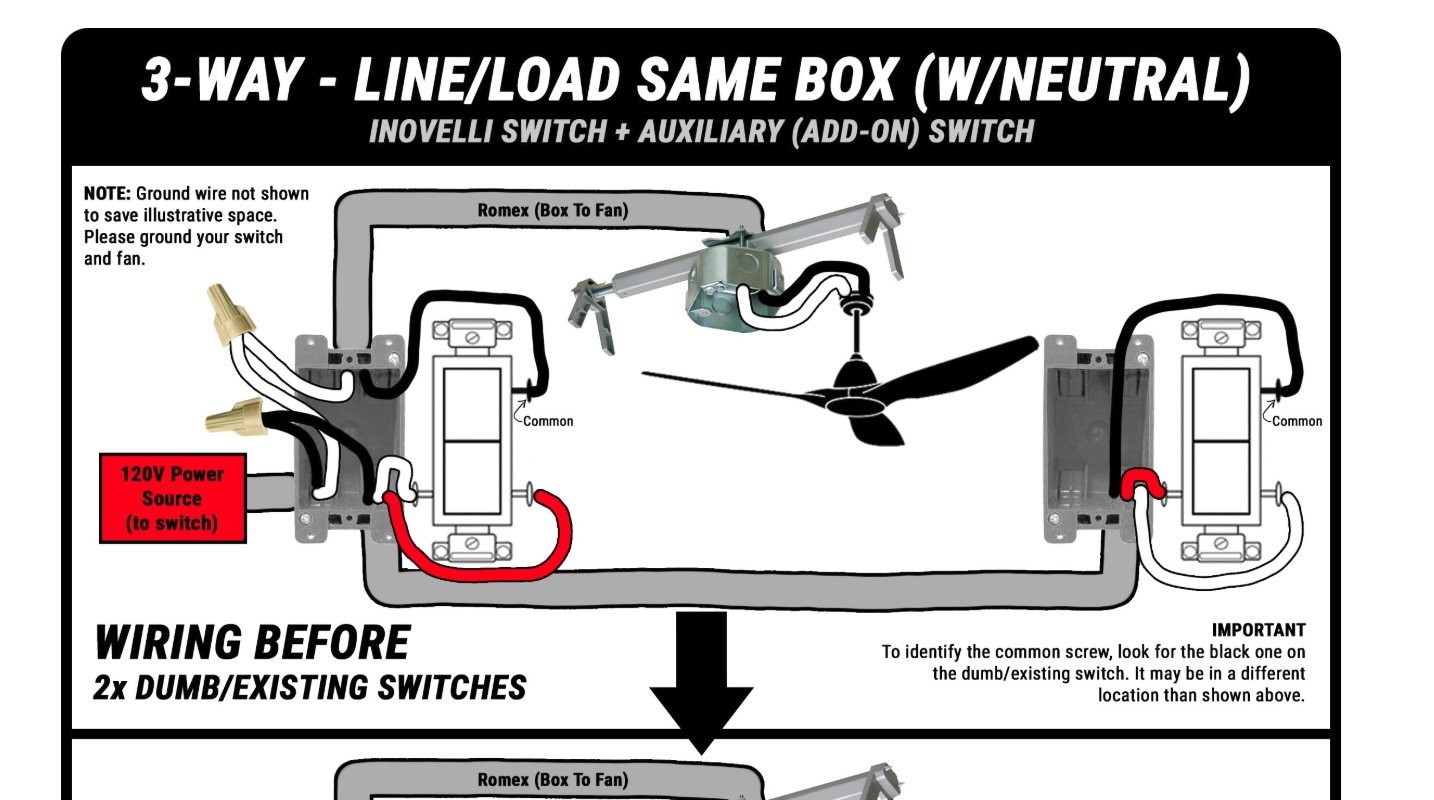 3-WAY - LINE/LOAD SAME BOX (W/NEUTRAL)
INOVELLI SWITCH + AUXILIARY (ADD-ON) SWITCH

NOTE: Ground wire not shown to save illustrative space. Please ground your switch and fan.

Romex (Box To Fan)

Common

Common

120V Power Source (to switch)

WIRING BEFORE
2x DUMB/EXISTING SWITCHES

IMPORTANT
To identify the common screw, look for the black one on the dumb/existing switch. It may be in a different location than shown above.

Romex (Box To Fan)